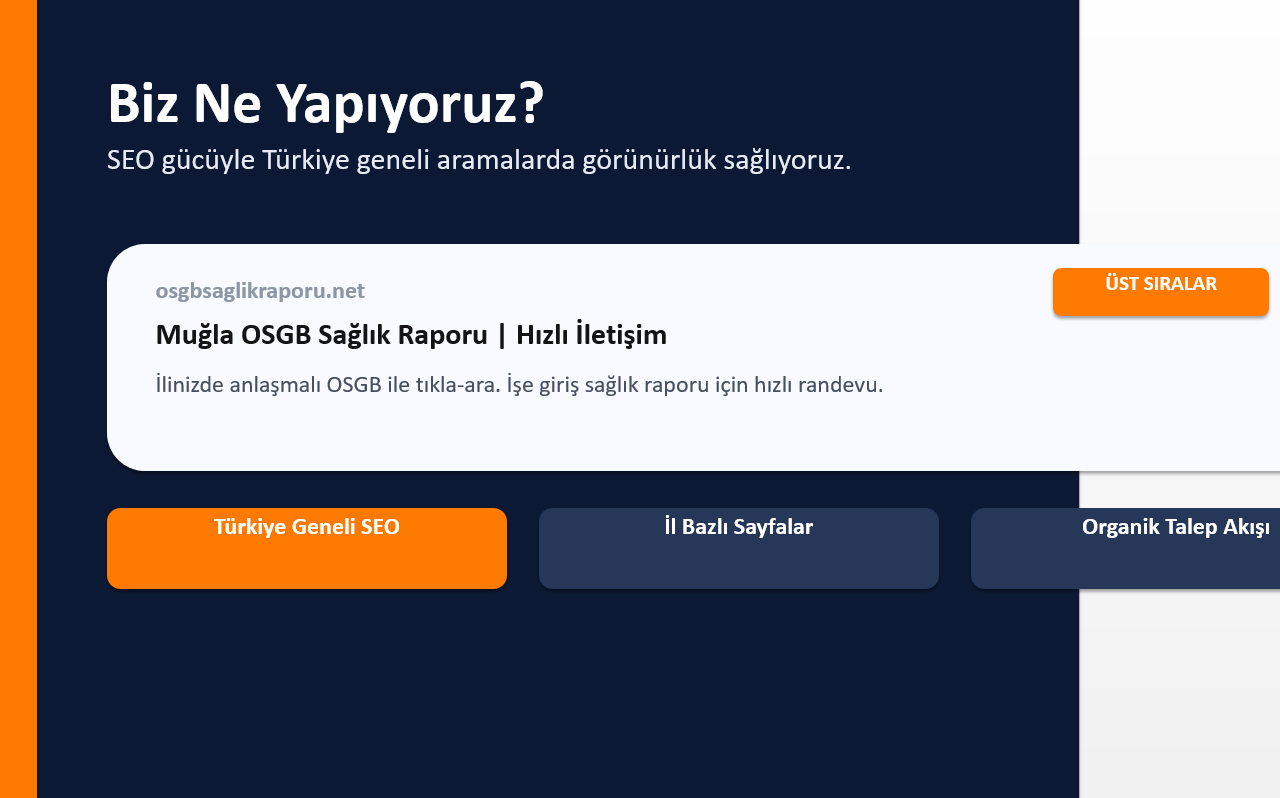 Biz Ne Yapıyoruz?

SEO gücüyle Türkiye geneli aramalarda görünürlük sağlıyoruz.

osgbsaglikraporu.net

ÜST SIRALAR

Muğla OSGB Sağlık Raporu | Hızlı İletişim

İlinizde anlaşmalı OSGB ile tıkla-ara. İşe giriş sağlık raporu için hızlı randevu.

Türkiye Geneli SEO

İl Bazlı Sayfalar

Organik Talep Akışı